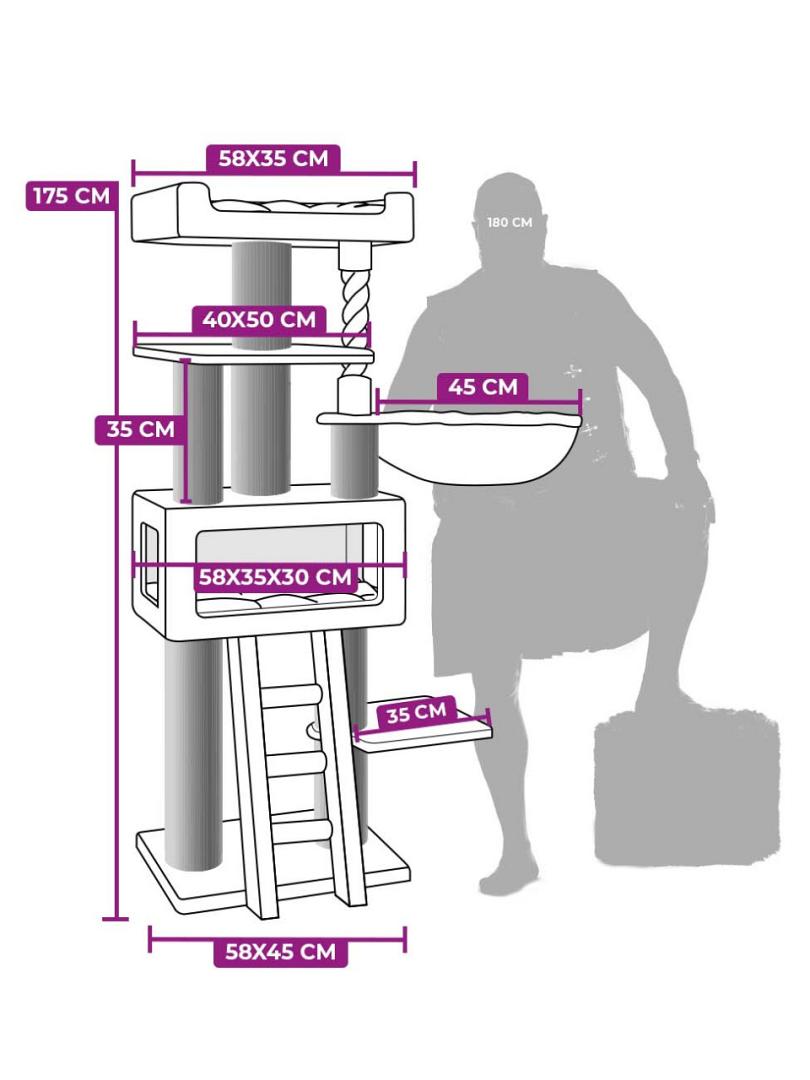 58X35 CM

175 CM

180 CM

40X50 CM

45 CM

35 CM

58X35X30 CM

35 CM

58X45 CM