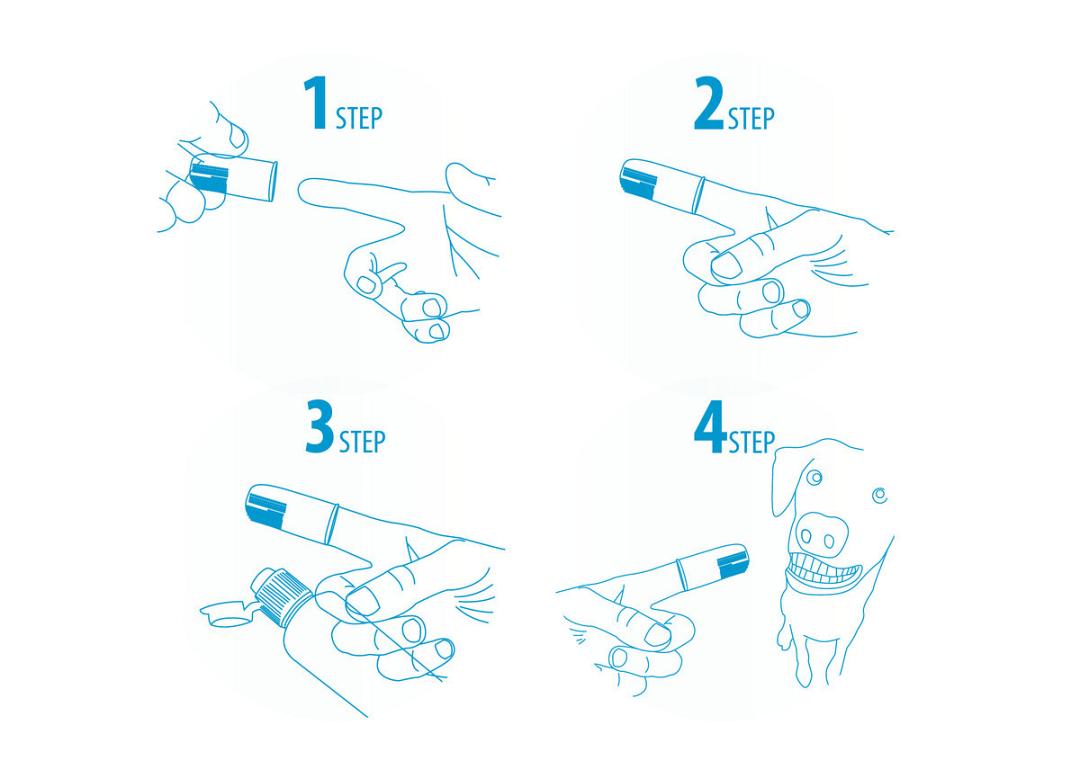 1 STEP

2 STEP

3 STEP

4 STEP